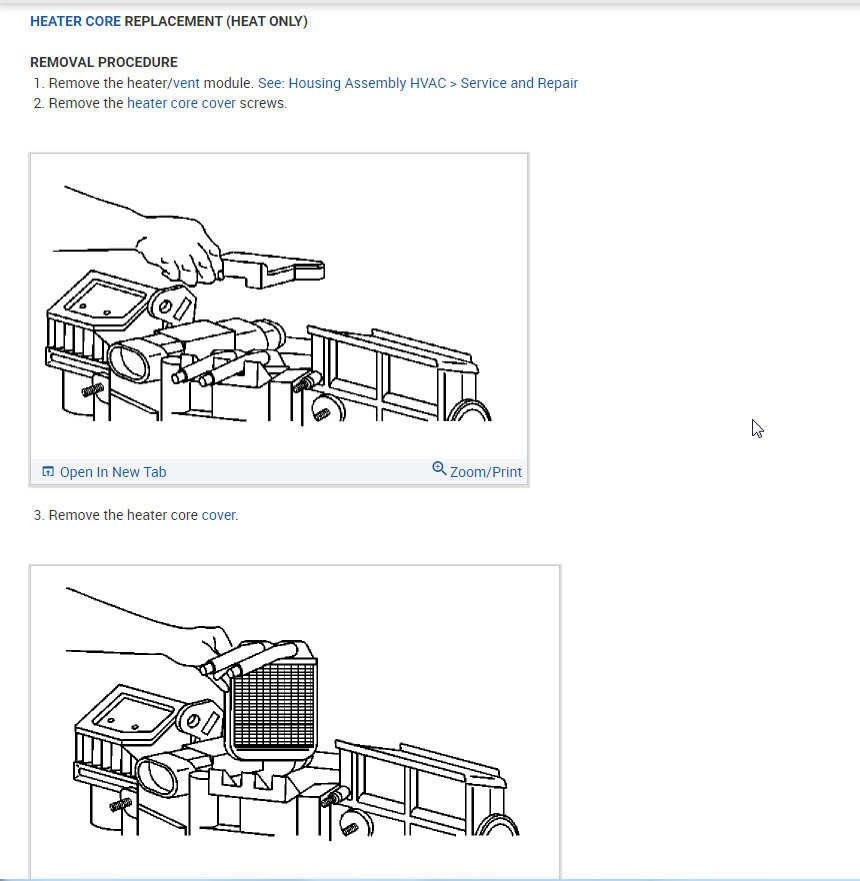 HEATER CORE REPLACEMENT (HEAT ONLY)

REMOVAL PROCEDURE
1. Remove the heater/vent module. See: Housing Assembly HVAC > Service and Repair
2. Remove the heater core cover screws.

Open In New Tab
Zoom/Print

3. Remove the heater core cover.