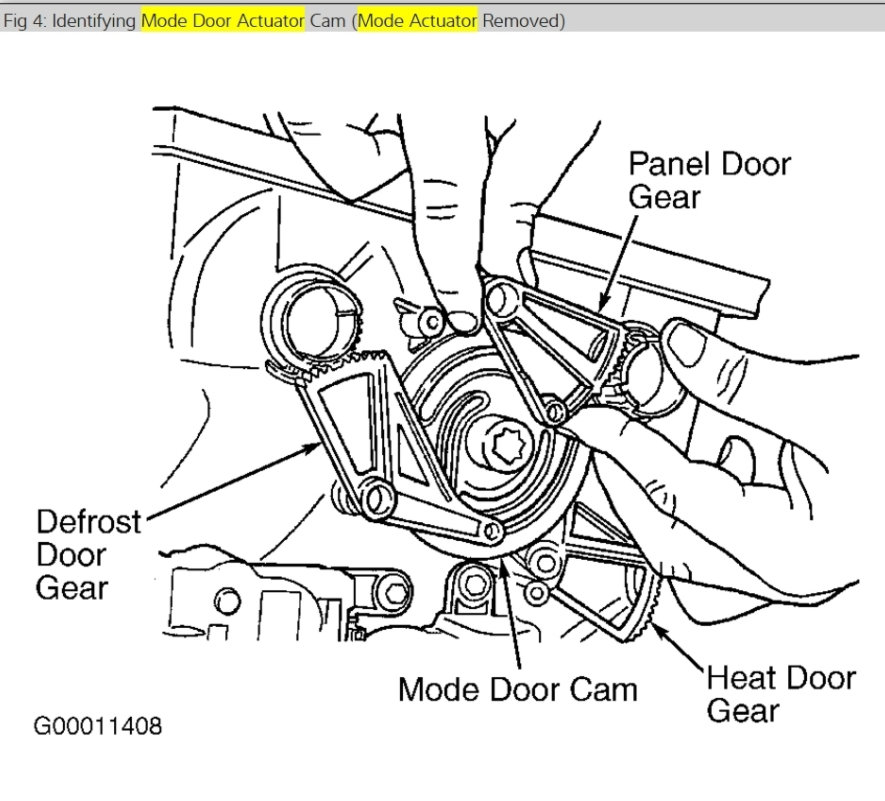 Fig 4: Identifying Mode Door Actuator Cam (Mode Actuator Removed)

Panel Door Gear

Defrost Door Gear

Mode Door Cam

Heat Door Gear

G00011408