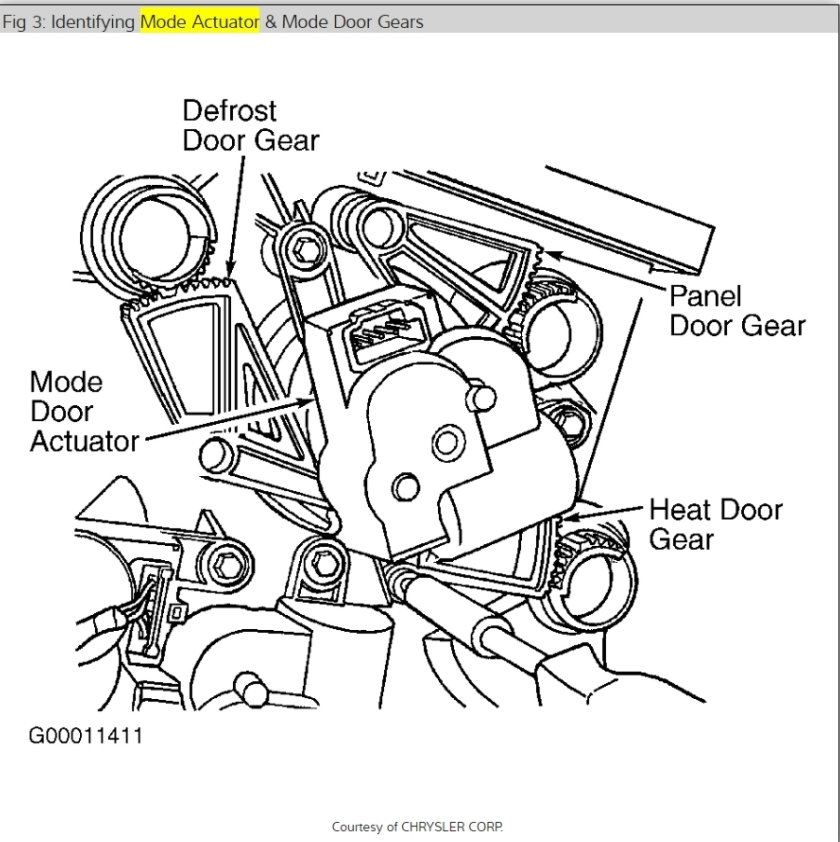 Fig 3: Identifying Mode Actuator & Mode Door Gears

Defrost Door Gear

Panel Door Gear

Mode Door Actuator

Heat Door Gear

G00011411

Courtesy of CHRYSLER CORP.