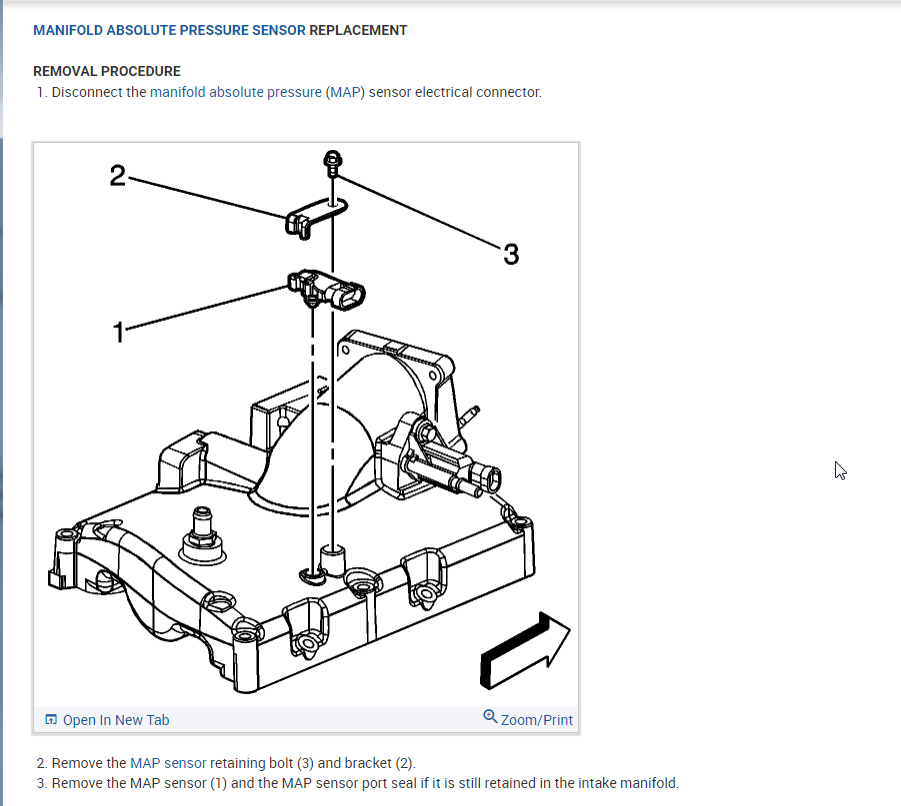 MANIFOLD ABSOLUTE PRESSURE SENSOR REPLACEMENT

REMOVAL PROCEDURE

1. Disconnect the manifold absolute pressure (MAP) sensor electrical connector.

2

3

1

Open In New Tab

Zoom/Print

2. Remove the MAP sensor retaining bolt (3) and bracket (2).
3. Remove the MAP sensor (1) and the MAP sensor port seal if it is still retained in the intake manifold.