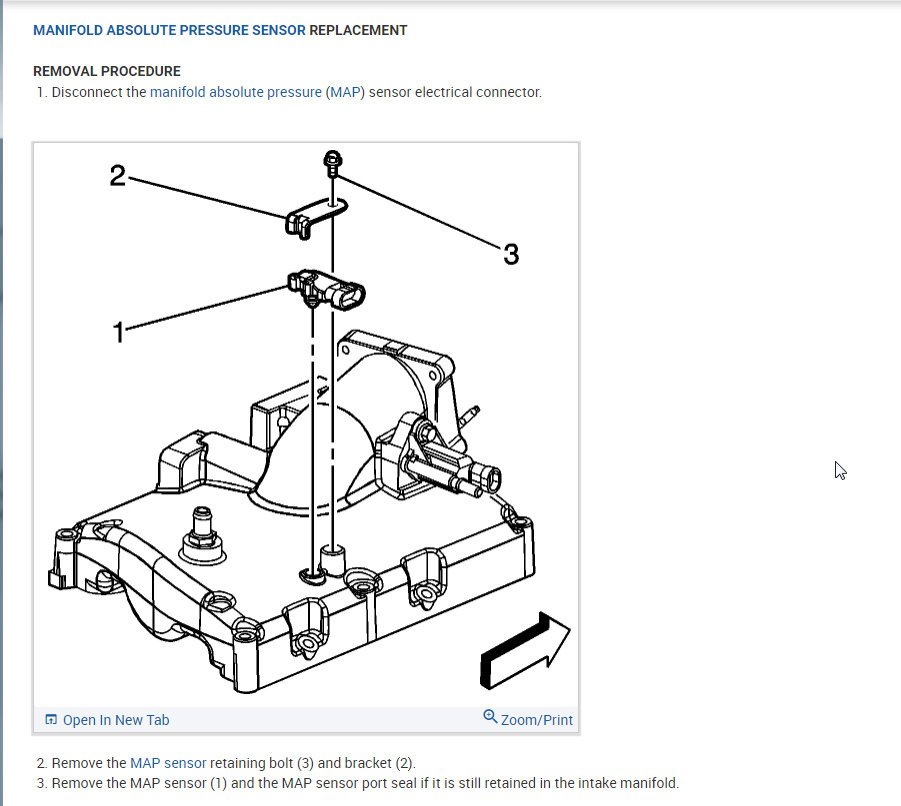 MANIFOLD ABSOLUTE PRESSURE SENSOR REPLACEMENT

REMOVAL PROCEDURE

1. Disconnect the manifold absolute pressure (MAP) sensor electrical connector.

2

3

1

Open In New Tab

Zoom/Print

2. Remove the MAP sensor retaining bolt (3) and bracket (2).

3. Remove the MAP sensor (1) and the MAP sensor port seal if it is still retained in the intake manifold.