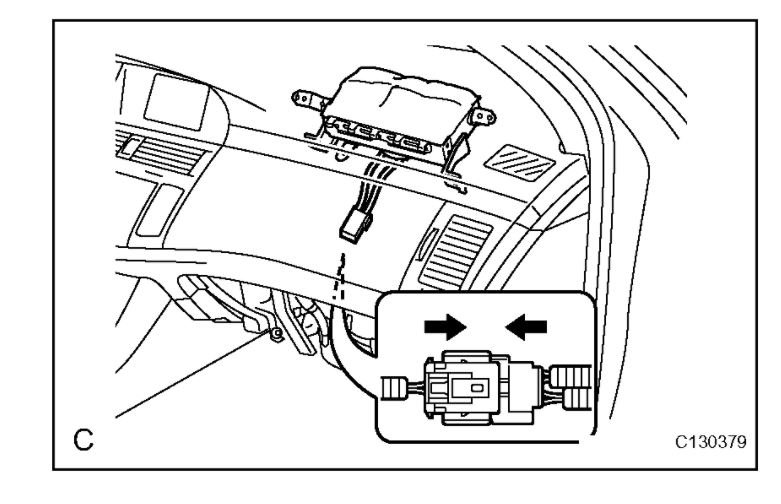 C

C130379