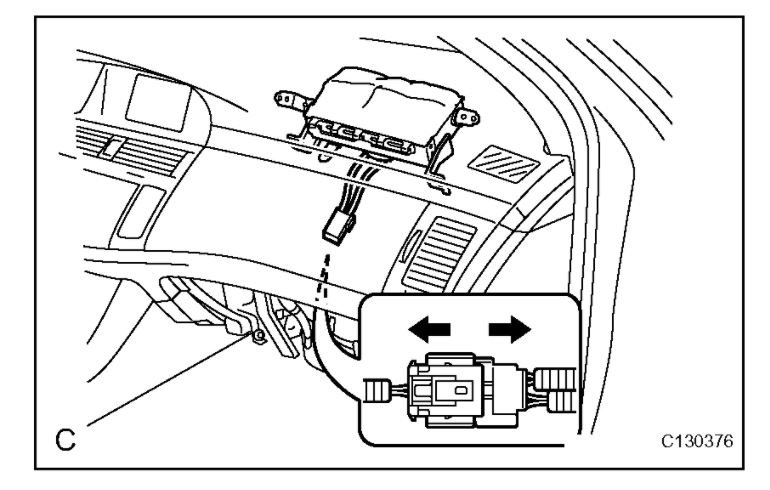 C

C130376