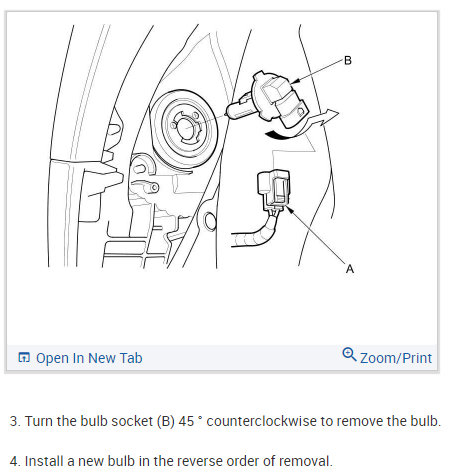 B

A

Open In New Tab

Zoom/Print

3. Turn the bulb socket (B) 45 ° counterclockwise to remove the bulb.

4. Install a new bulb in the reverse order of removal.