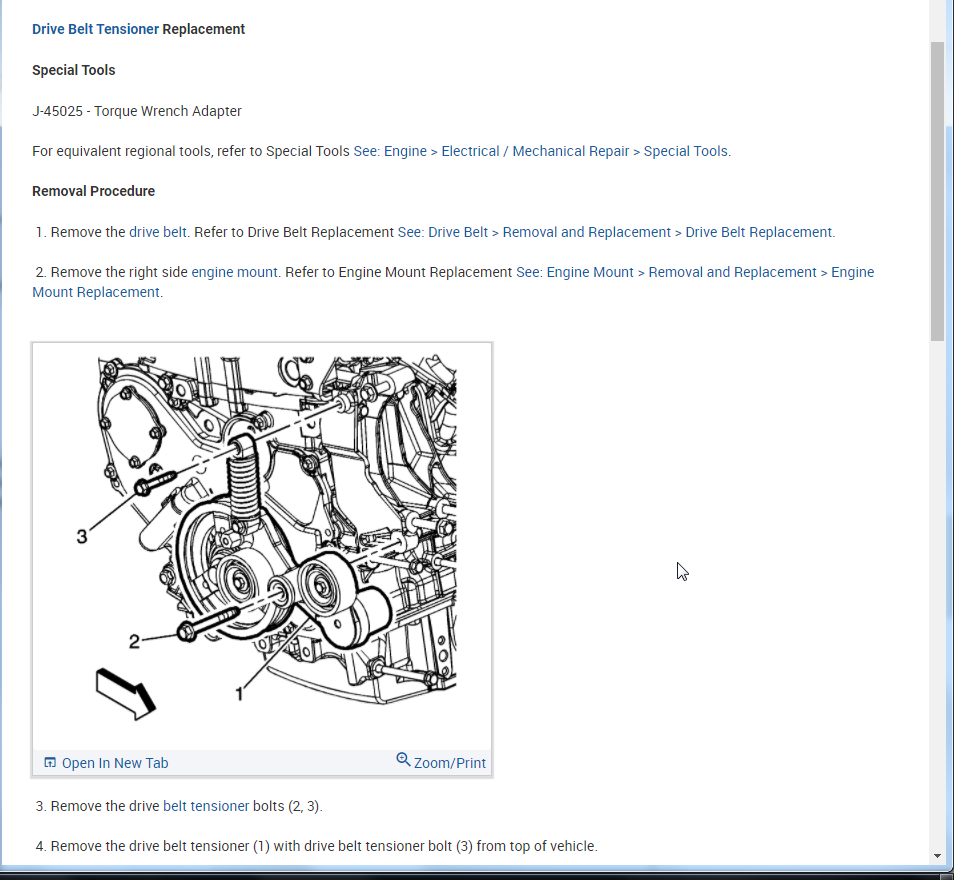 Drive Belt Tensioner Replacement

Special Tools

J-45025 - Torque Wrench Adapter

For equivalent regional tools, refer to Special Tools See: Engine > Electrical / Mechanical Repair > Special Tools.

Removal Procedure

1. Remove the drive belt. Refer to Drive Belt Replacement See: Drive Belt > Removal and Replacement > Drive Belt Replacement.

2. Remove the right side engine mount. Refer to Engine Mount Replacement See: Engine Mount > Removal and Replacement > Engine Mount Replacement.

3

2

1

Open In New Tab

Zoom/Print

3. Remove the drive belt tensioner bolts (2, 3).

4. Remove the drive belt tensioner (1) with drive belt tensioner bolt (3) from top of vehicle.