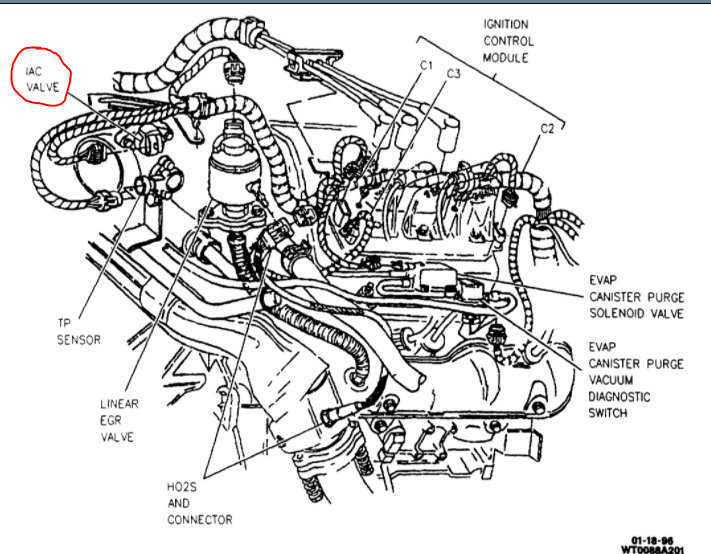 IAC VALVE

IGNITION CONTROL MODULE

C1

C3

C2

EVAP CANISTER PURGE SOLENOID VALVE

EVAP CANISTER PURGE VACUUM DIAGNOSTIC SWITCH

TP SENSOR

LINEAR EGR VALVE

HO2S AND CONNECTOR

01-18-96
WT0088A201