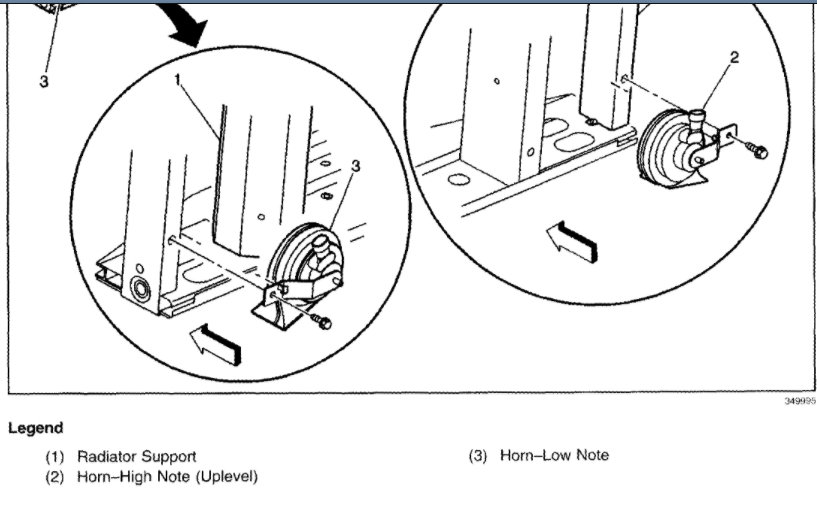 3

1

3

2

349995

Legend

(1) Radiator Support
(2) Horn–High Note (Uplevel)

(3) Horn–Low Note