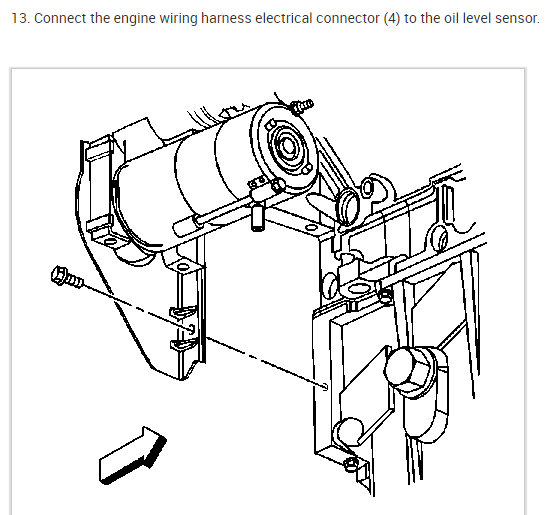 13. Connect the engine wiring harness electrical connector (4) to the oil level sensor.