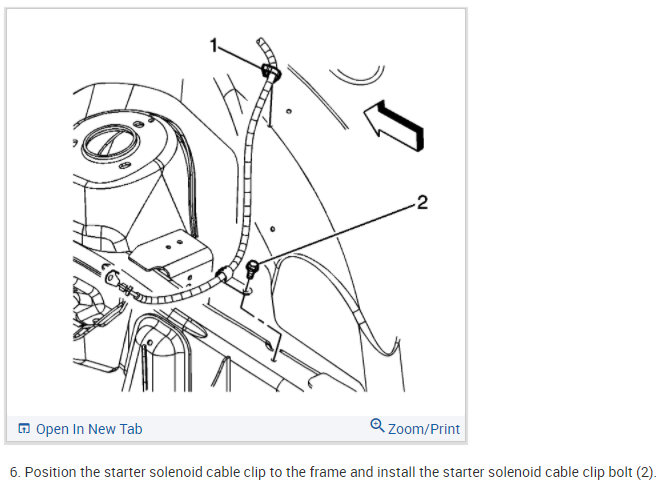 1

2

Open In New Tab

Zoom/Print

6. Position the starter solenoid cable clip to the frame and install the starter solenoid cable clip bolt (2).