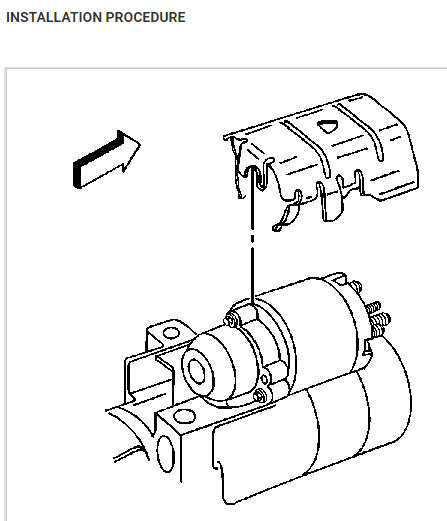 INSTALLATION PROCEDURE