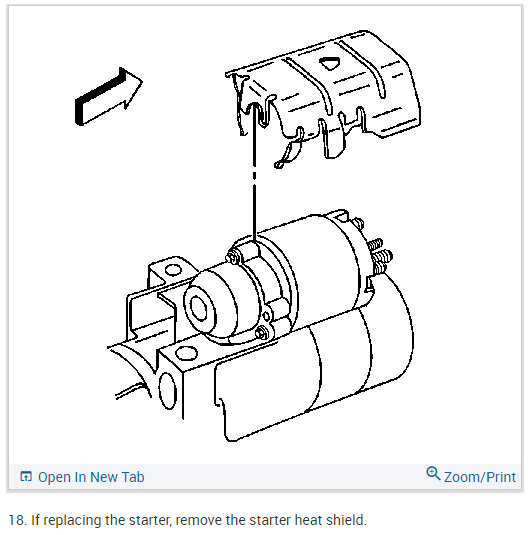 Open In New Tab

Zoom/Print

18. If replacing the starter, remove the starter heat shield.