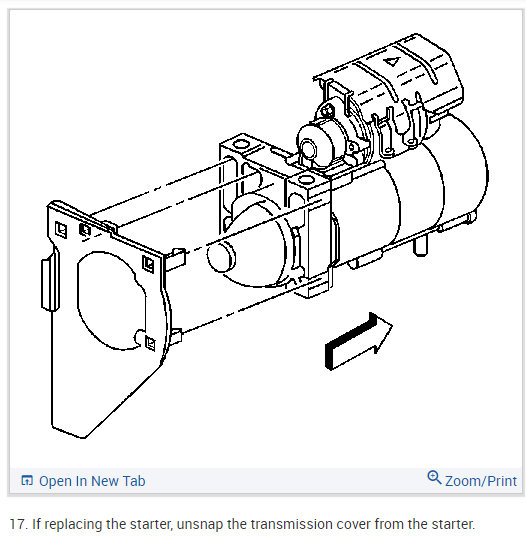 Open In New Tab

Zoom/Print

17. If replacing the starter, unsnap the transmission cover from the starter.