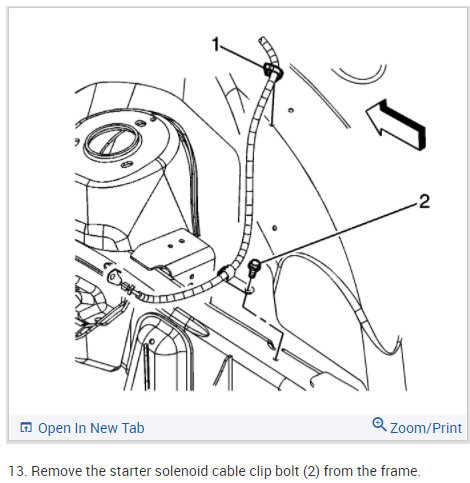 1

2

Open In New Tab

Zoom/Print

13. Remove the starter solenoid cable clip bolt (2) from the frame.