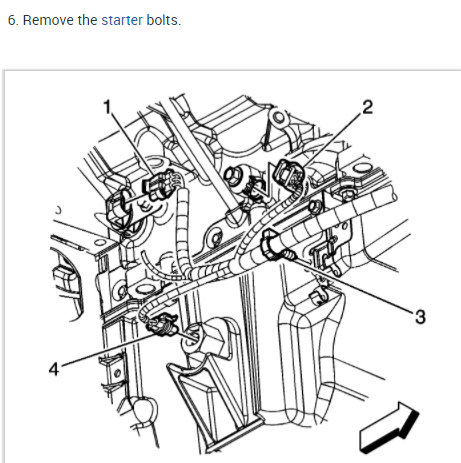 6. Remove the starter bolts.

1
2
3
4