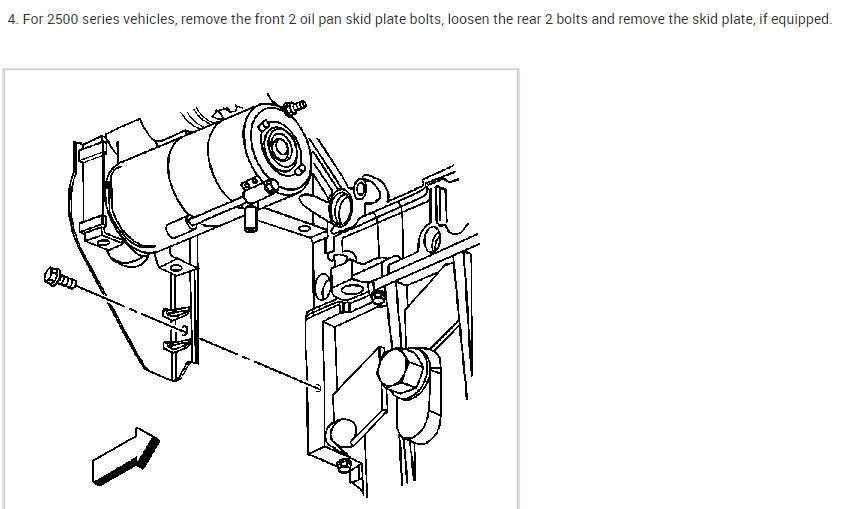 4. For 2500 series vehicles, remove the front 2 oil pan skid plate bolts, loosen the rear 2 bolts and remove the skid plate, if equipped.