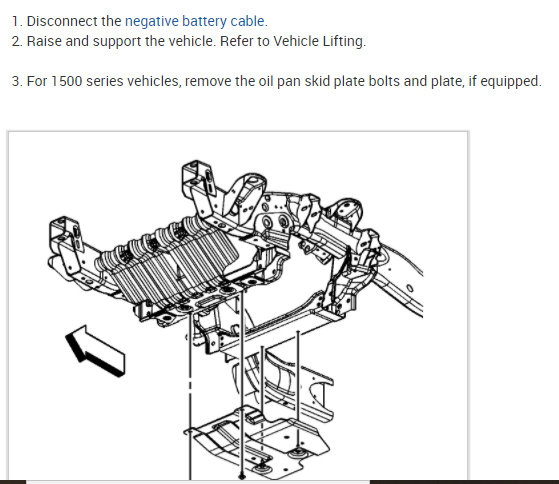 1. Disconnect the negative battery cable.
2. Raise and support the vehicle. Refer to Vehicle Lifting.

3. For 1500 series vehicles, remove the oil pan skid plate bolts and plate, if equipped.