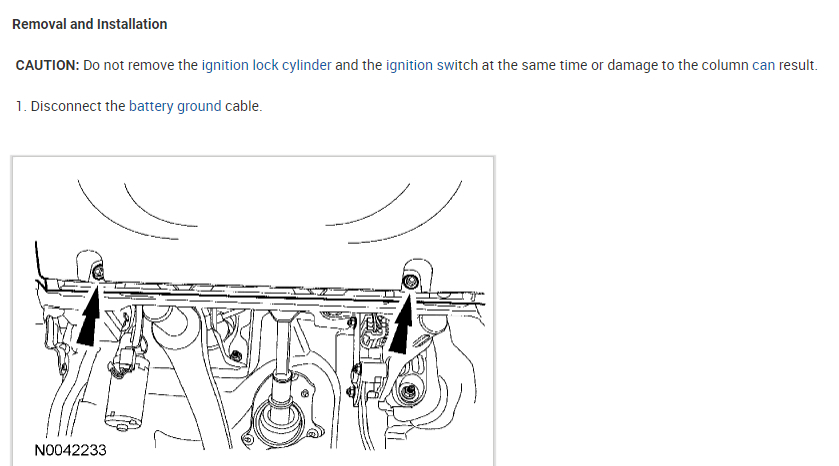 Removal and Installation

CAUTION: Do not remove the ignition lock cylinder and the ignition switch at the same time or damage to the column can result.

1. Disconnect the battery ground cable.

N0042233