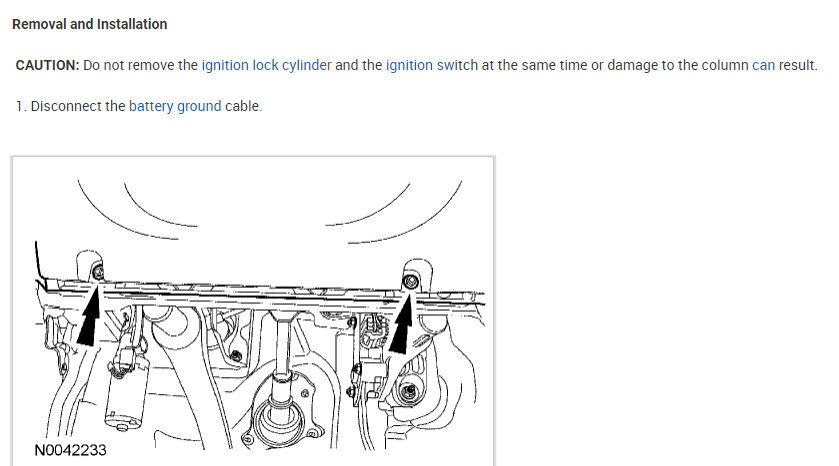 Removal and Installation

CAUTION: Do not remove the ignition lock cylinder and the ignition switch at the same time or damage to the column can result.

1. Disconnect the battery ground cable.

N0042233