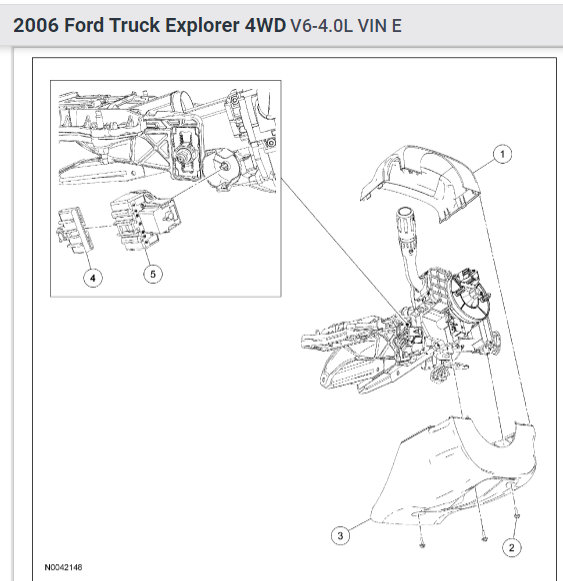 2006 Ford Truck Explorer 4WD V6-4.0L VIN E

1

4

5

3

2

N0042148