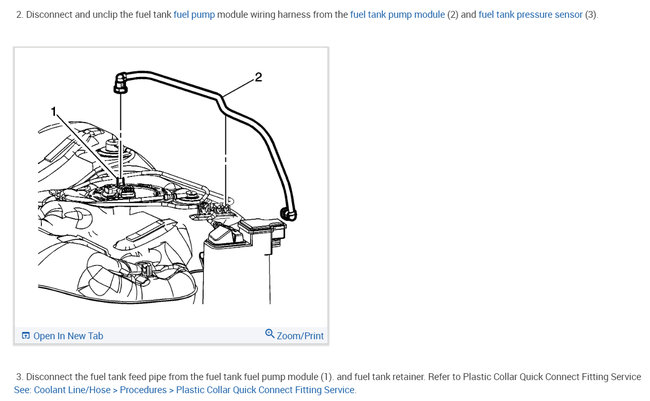 2. Disconnect and unclip the fuel tank fuel pump module wiring harness from the fuel tank pump module (2) and fuel tank pressure sensor (3).

2

1

Open In New Tab

Zoom/Print

3. Disconnect the fuel tank feed pipe from the fuel tank fuel pump module (1). and fuel tank retainer. Refer to Plastic Collar Quick Connect Fitting Service
See: Coolant Line/Hose > Procedures > Plastic Collar Quick Connect Fitting Service.