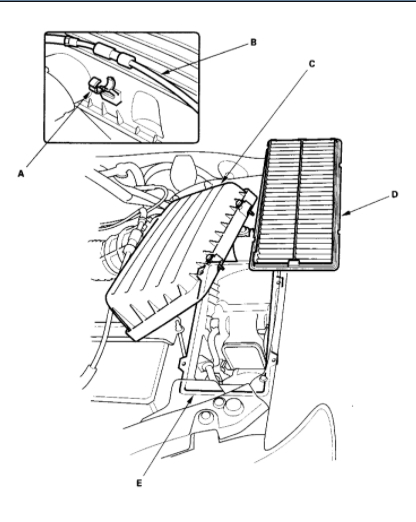 B

C

A

D

E