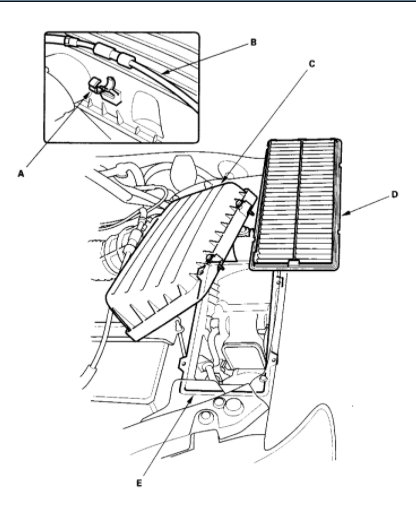 B
C
A
D
E