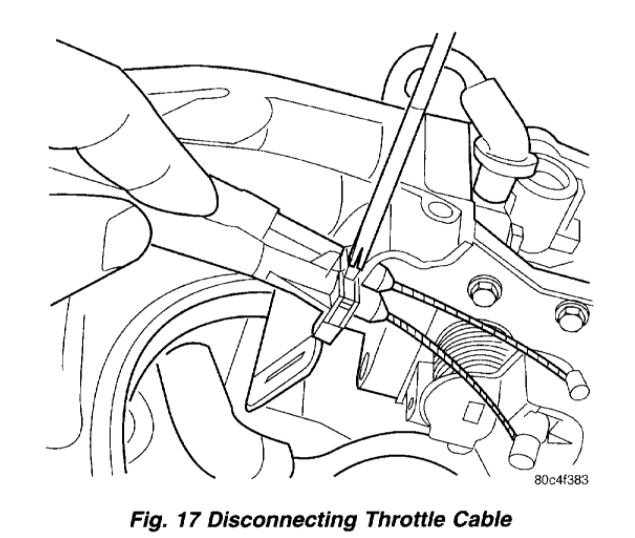 80c4f383

Fig. 17 Disconnecting Throttle Cable