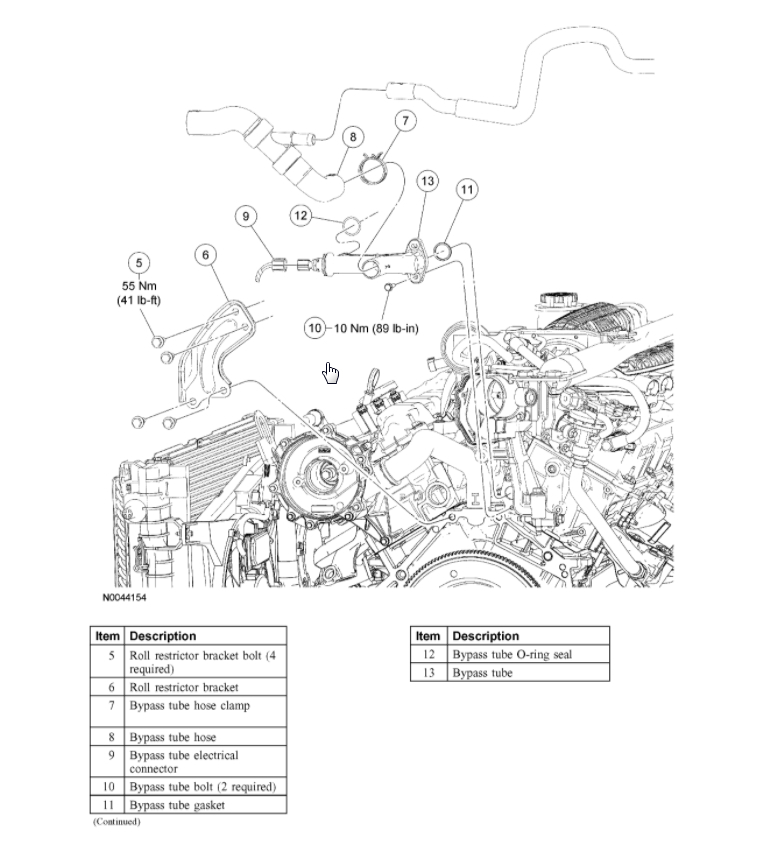 8
7
13
11
9
12
5
55 Nm
(41 lb-ft)
6
10 10 Nm (89 lb-in)

N0044154

| Item | Description |
|---|---|
| 5 | Roll restrictor bracket bolt (4 required) |
| 6 | Roll restrictor bracket |
| 7 | Bypass tube hose clamp |
| 8 | Bypass tube hose |
| 9 | Bypass tube electrical connector |
| 10 | Bypass tube bolt (2 required) |
| 11 | Bypass tube gasket |

(Continued)

| Item | Description |
|---|---|
| 12 | Bypass tube O-ring seal |
| 13 | Bypass tube |