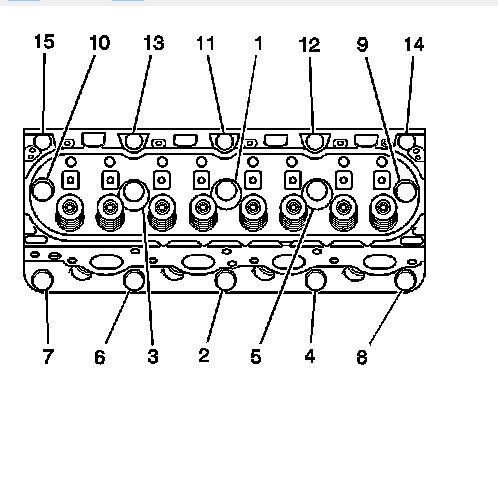 15 10 13 11 1 12 9 14

7 6 3 2 5 4 8