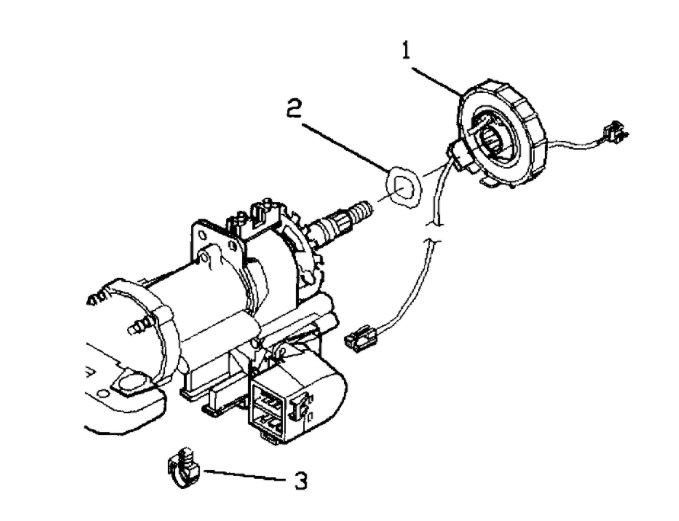 1
2
3