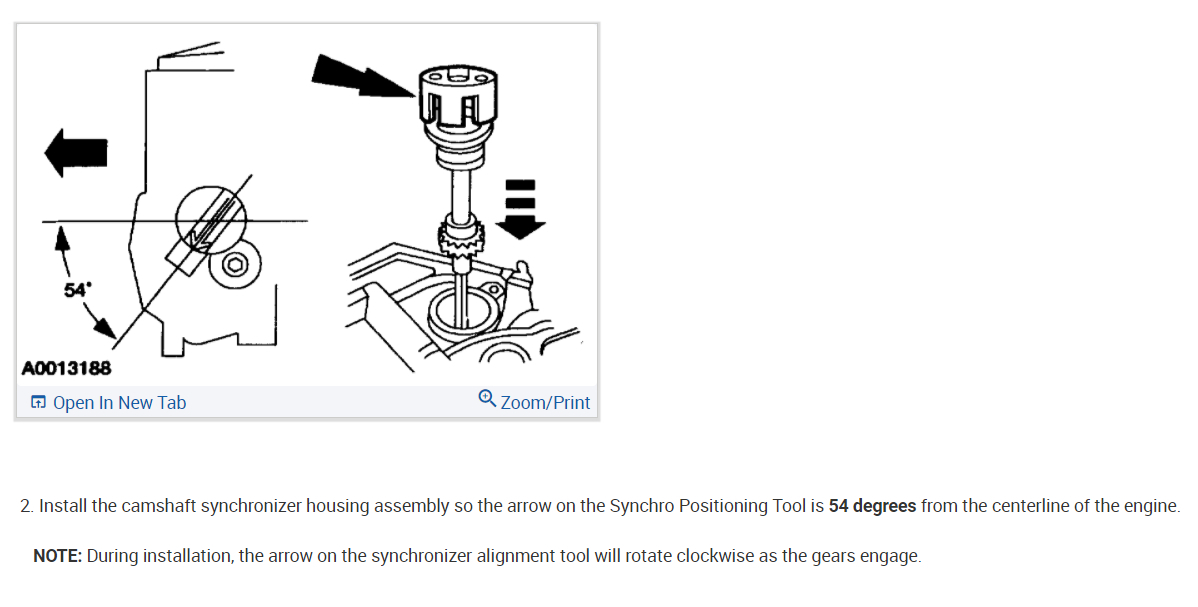 54°

A0013188

Open In New Tab

Zoom/Print

2. Install the camshaft synchronizer housing assembly so the arrow on the Synchro Positioning Tool is 54 degrees from the centerline of the engine.

NOTE: During installation, the arrow on the synchronizer alignment tool will rotate clockwise as the gears engage.