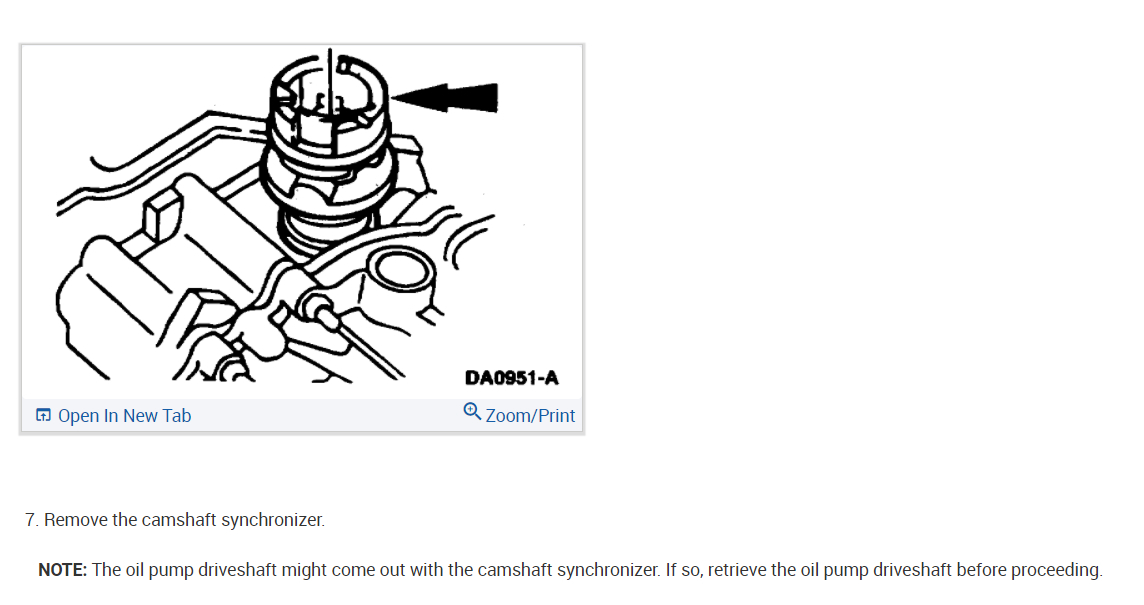 DA0951-A

Open In New Tab

Zoom/Print

7. Remove the camshaft synchronizer.

NOTE: The oil pump driveshaft might come out with the camshaft synchronizer. If so, retrieve the oil pump driveshaft before proceeding.