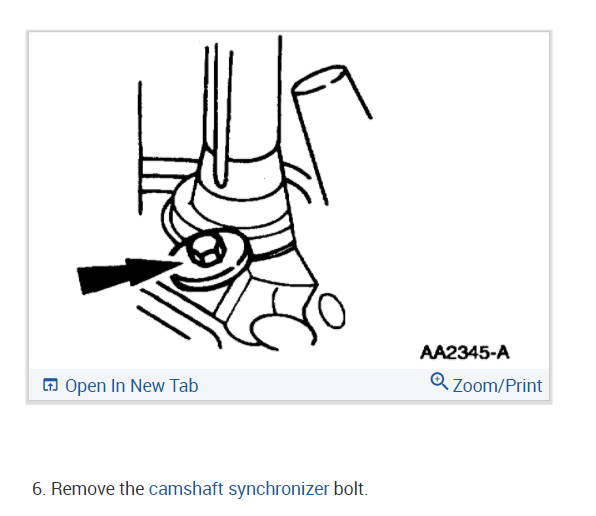 AA2345-A

Open In New Tab

Zoom/Print

6. Remove the camshaft synchronizer bolt.