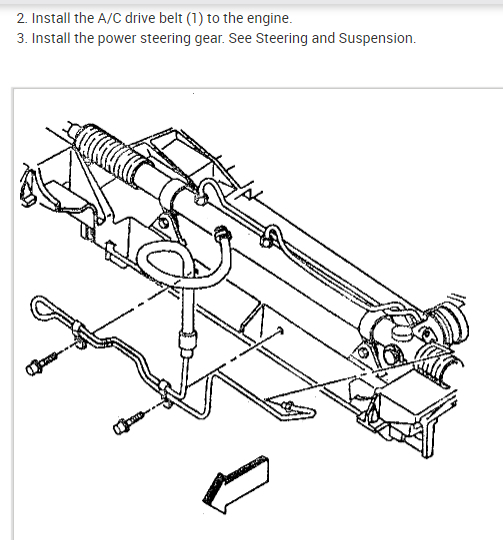 2. Install the A/C drive belt (1) to the engine.
3. Install the power steering gear. See Steering and Suspension.