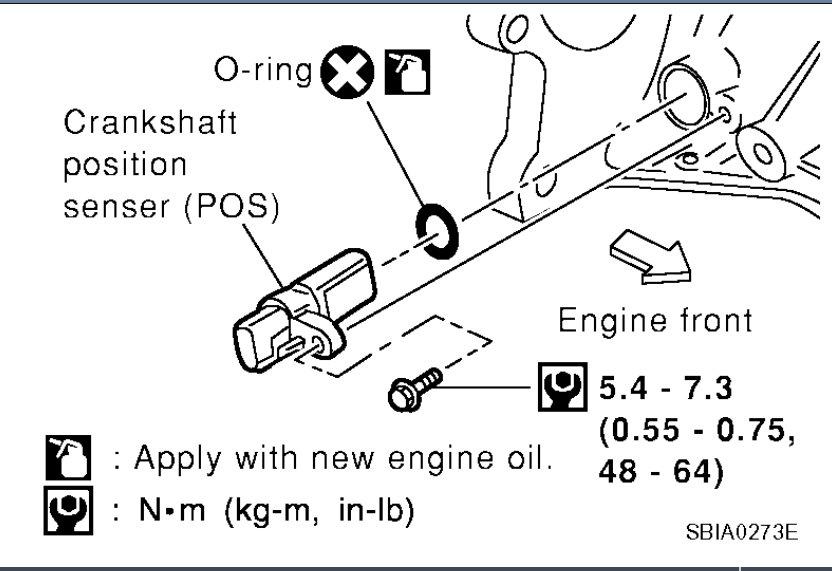 O-ring

Crankshaft position senser (POS)

Engine front

5.4 - 7.3 (0.55 - 0.75, 48 - 64)

: Apply with new engine oil.

: N•m (kg-m, in-lb)

SBIA0273E