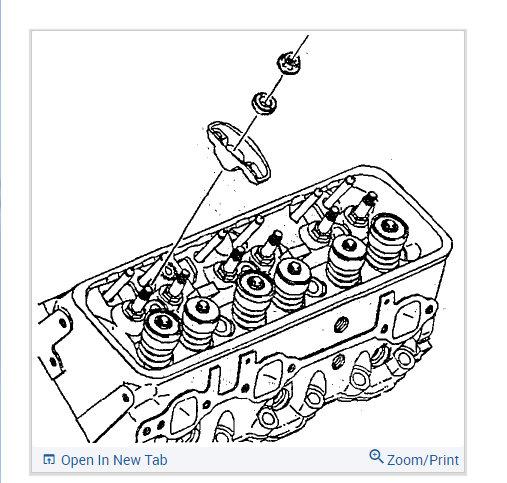 Open In New Tab

Zoom/Print