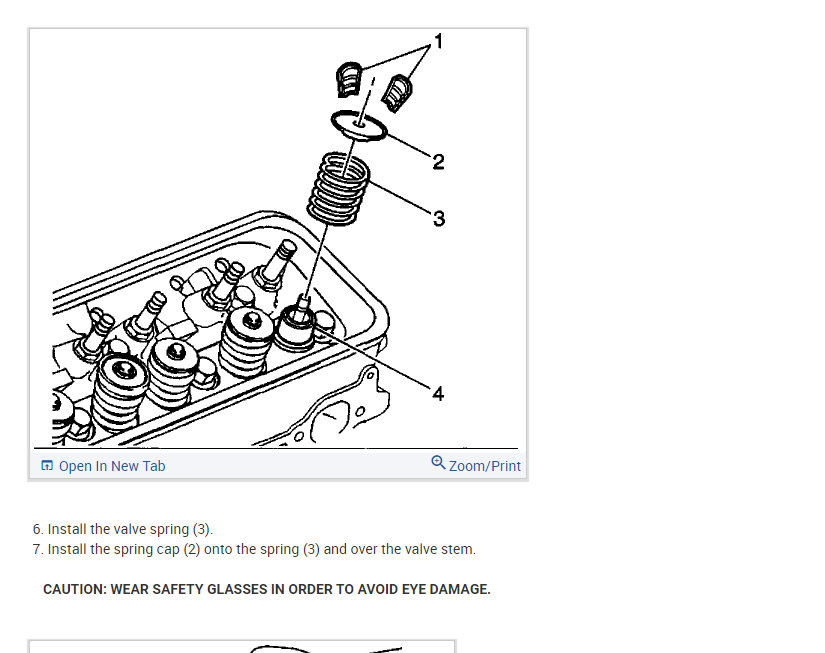 1
2
3
4

Open In New Tab
Zoom/Print

6. Install the valve spring (3).
7. Install the spring cap (2) onto the spring (3) and over the valve stem.

CAUTION: WEAR SAFETY GLASSES IN ORDER TO AVOID EYE DAMAGE.