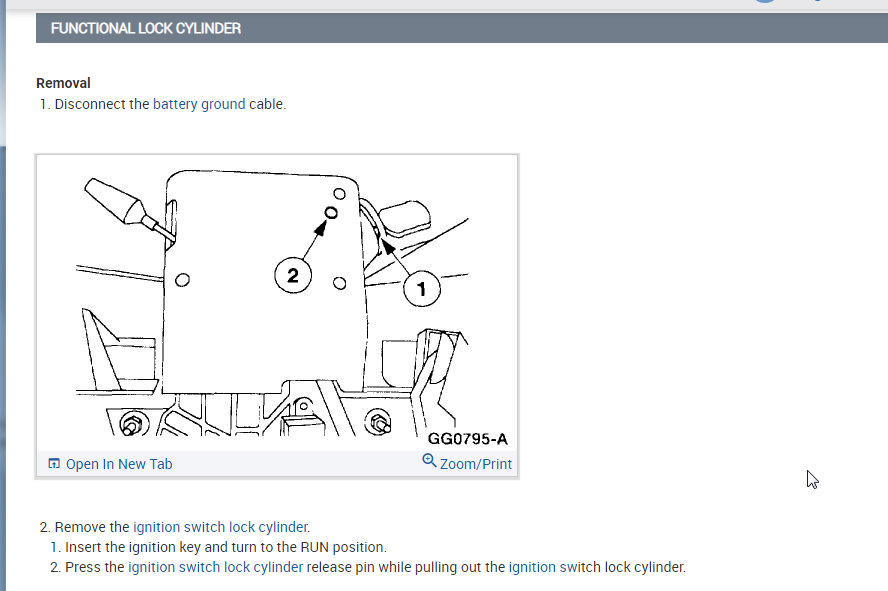 FUNCTIONAL LOCK CYLINDER

Removal

1. Disconnect the battery ground cable.

2

1

GG0795-A

Open In New Tab

Zoom/Print

2. Remove the ignition switch lock cylinder.

1. Insert the ignition key and turn to the RUN position.

2. Press the ignition switch lock cylinder release pin while pulling out the ignition switch lock cylinder.