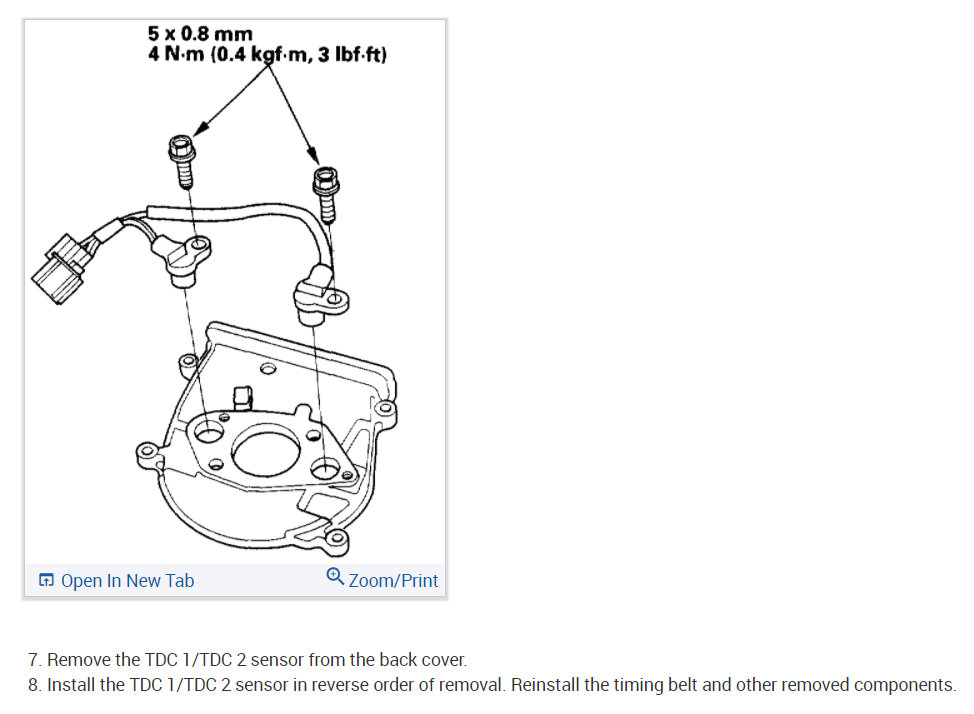 5 x 0.8 mm
4 N·m (0.4 kgf·m, 3 lbf·ft)

Open In New Tab
Zoom/Print

7. Remove the TDC 1/TDC 2 sensor from the back cover.
8. Install the TDC 1/TDC 2 sensor in reverse order of removal. Reinstall the timing belt and other removed components.