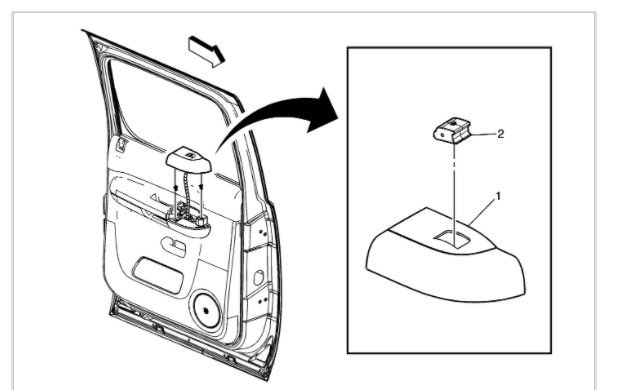 2

1