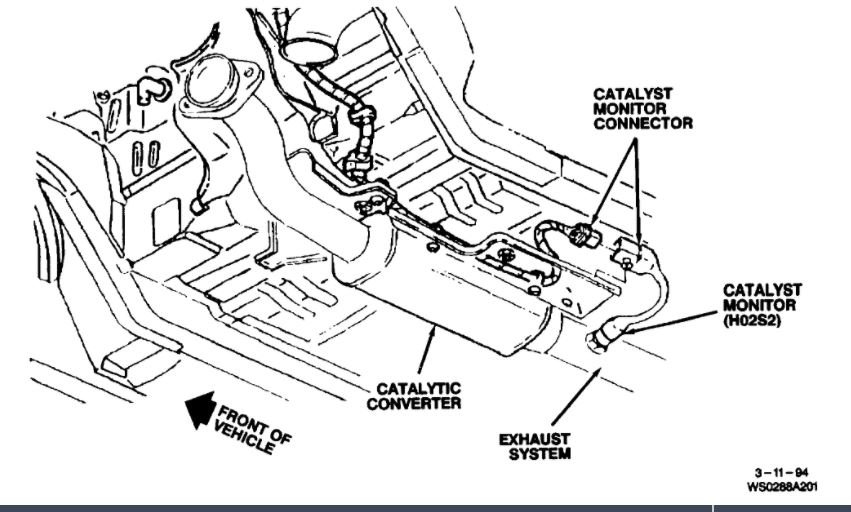 CATALYST MONITOR CONNECTOR

CATALYST MONITOR (H02S2)

CATALYTIC CONVERTER

FRONT OF VEHICLE

EXHAUST SYSTEM

3-11-94
WS0288A201