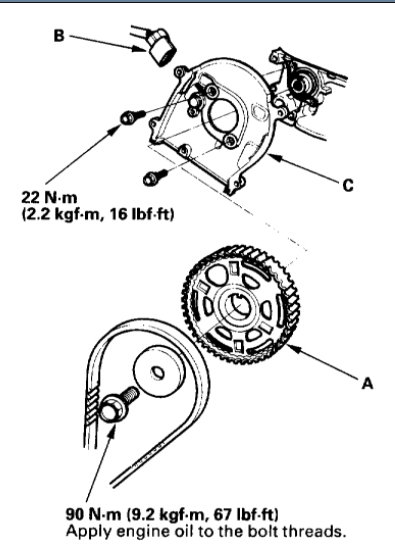 B

C

22 N·m
(2.2 kgf·m, 16 lbf·ft)

A

90 N·m (9.2 kgf·m, 67 lbf·ft)
Apply engine oil to the bolt threads.