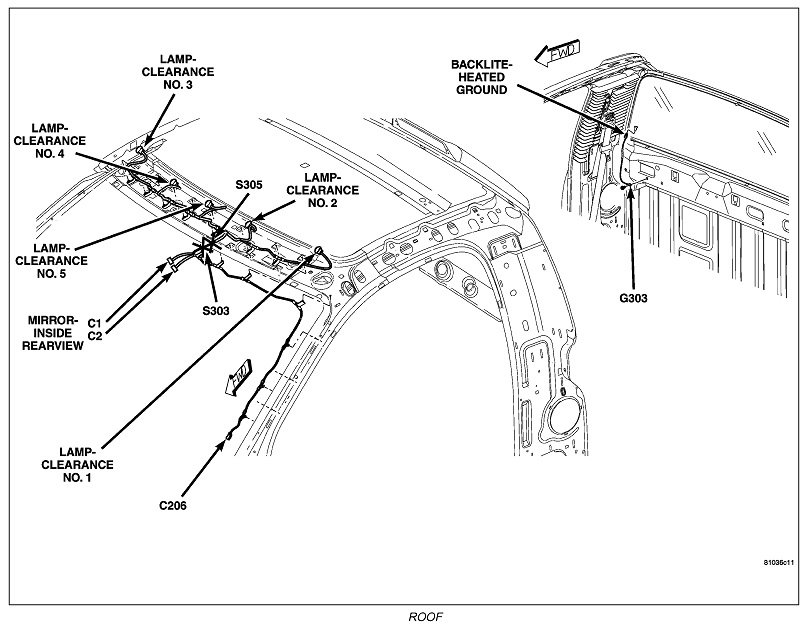 LAMP-CLEARANCE NO. 3

LAMP-CLEARANCE NO. 4

S305

LAMP-CLEARANCE NO. 2

LAMP-CLEARANCE NO. 5

S303

MIRROR-INSIDE REARVIEW

C1
C2

FWD

LAMP-CLEARANCE NO. 1

C206

FWD

BACKLITE-HEATED GROUND

G303

81036c11

ROOF