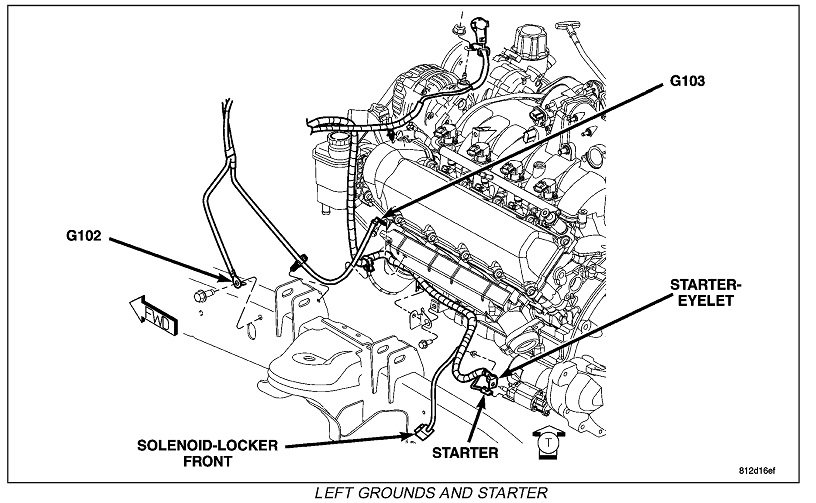 G103

G102

FWD

STARTER-EYELET

SOLENOID-LOCKER FRONT

STARTER

T

812d16ef

LEFT GROUNDS AND STARTER