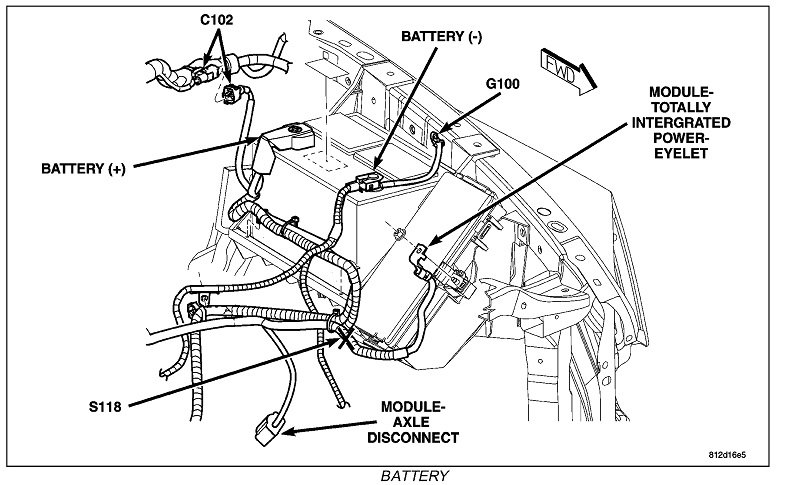 C102

BATTERY (-)

FWD

G100

MODULE-TOTALLY INTERGRATED POWER-EYELET

BATTERY (+)

S118

MODULE-AXLE DISCONNECT

812d16e5

BATTERY