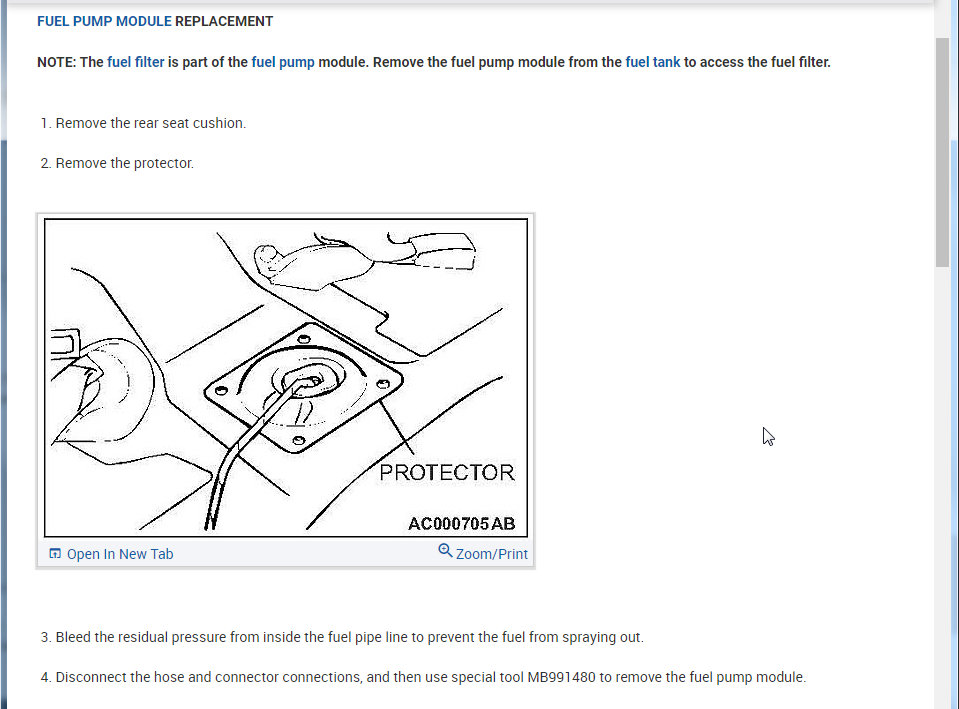 FUEL PUMP MODULE REPLACEMENT

NOTE: The fuel filter is part of the fuel pump module. Remove the fuel pump module from the fuel tank to access the fuel filter.

1. Remove the rear seat cushion.

2. Remove the protector.

PROTECTOR

AC000705AB

Open In New Tab

Zoom/Print

3. Bleed the residual pressure from inside the fuel pipe line to prevent the fuel from spraying out.

4. Disconnect the hose and connector connections, and then use special tool MB991480 to remove the fuel pump module.