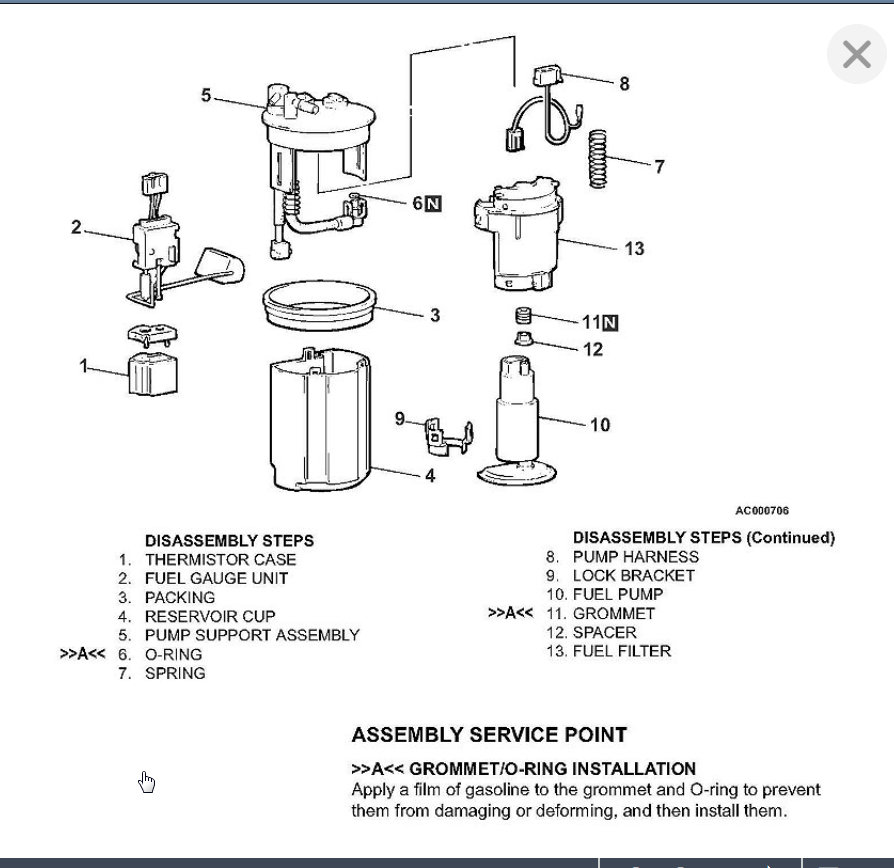 5
8
7
6 N
2
13
3
11 N
12
1
9
10
4
AC000706

DISASSEMBLY STEPS
1. THERMISTOR CASE
2. FUEL GAUGE UNIT
3. PACKING
4. RESERVOIR CUP
5. PUMP SUPPORT ASSEMBLY
>>A<< 6. O-RING
7. SPRING

DISASSEMBLY STEPS (Continued)
8. PUMP HARNESS
9. LOCK BRACKET
10. FUEL PUMP
>>A<< 11. GROMMET
12. SPACER
13. FUEL FILTER

ASSEMBLY SERVICE POINT

>>A<< GROMMET/O-RING INSTALLATION
Apply a film of gasoline to the grommet and O-ring to prevent them from damaging or deforming, and then install them.