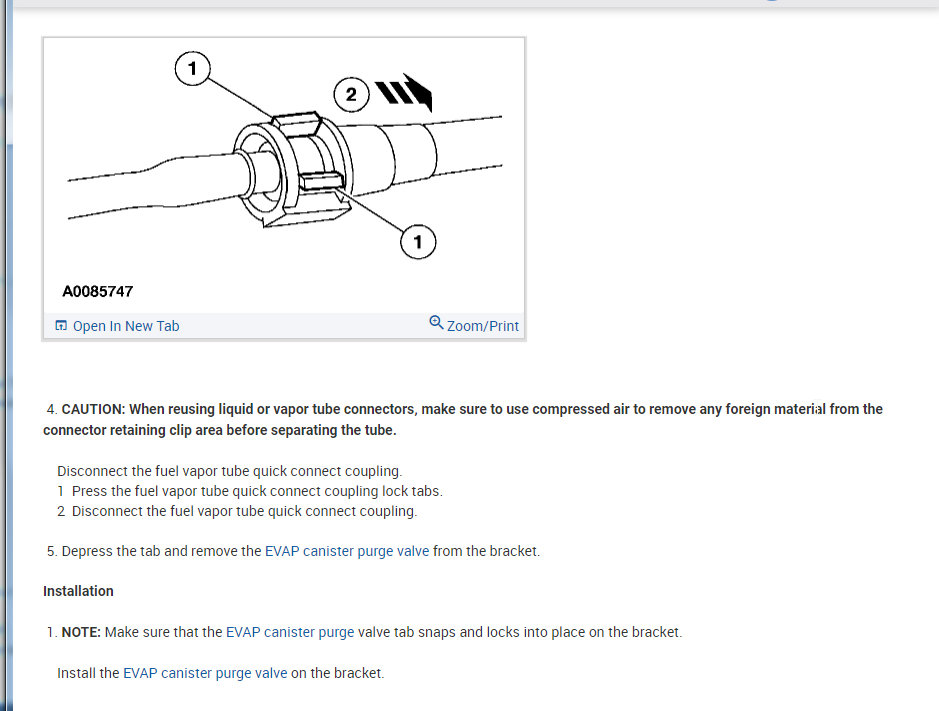 1

2

1

A0085747

Open In New Tab

Zoom/Print

4. CAUTION: When reusing liquid or vapor tube connectors, make sure to use compressed air to remove any foreign material from the connector retaining clip area before separating the tube.

Disconnect the fuel vapor tube quick connect coupling.
1 Press the fuel vapor tube quick connect coupling lock tabs.
2 Disconnect the fuel vapor tube quick connect coupling.

5. Depress the tab and remove the EVAP canister purge valve from the bracket.

Installation

1. NOTE: Make sure that the EVAP canister purge valve tab snaps and locks into place on the bracket.

Install the EVAP canister purge valve on the bracket.