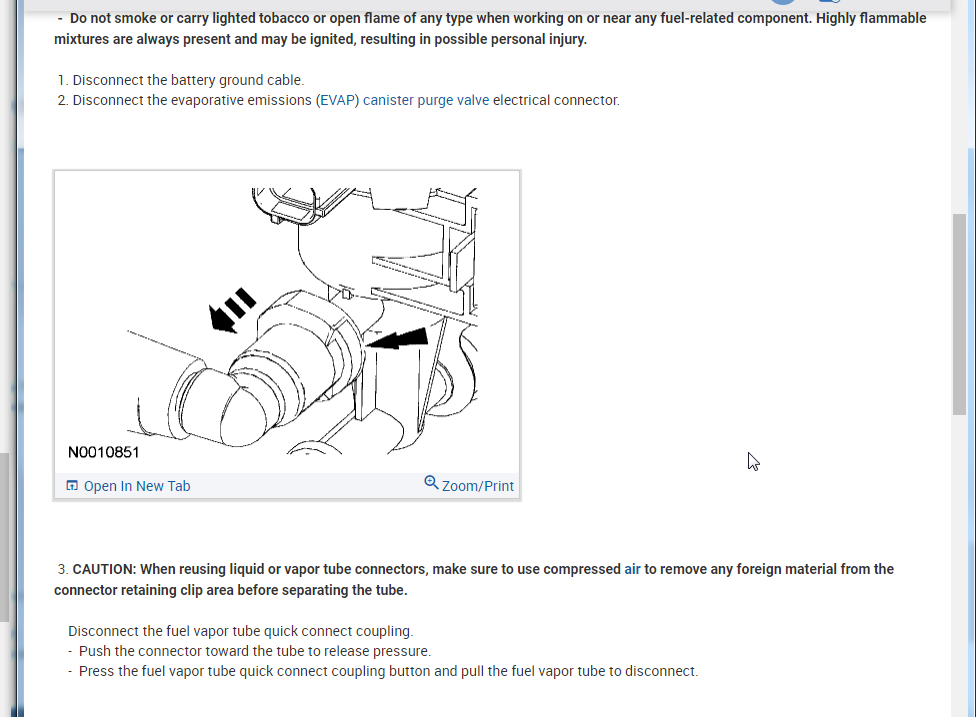 - Do not smoke or carry lighted tobacco or open flame of any type when working on or near any fuel-related component. Highly flammable mixtures are always present and may be ignited, resulting in possible personal injury.

1. Disconnect the battery ground cable.
2. Disconnect the evaporative emissions (EVAP) canister purge valve electrical connector.

N0010851

Open In New Tab

Zoom/Print

3. CAUTION: When reusing liquid or vapor tube connectors, make sure to use compressed air to remove any foreign material from the connector retaining clip area before separating the tube.

Disconnect the fuel vapor tube quick connect coupling.
- Push the connector toward the tube to release pressure.
- Press the fuel vapor tube quick connect coupling button and pull the fuel vapor tube to disconnect.