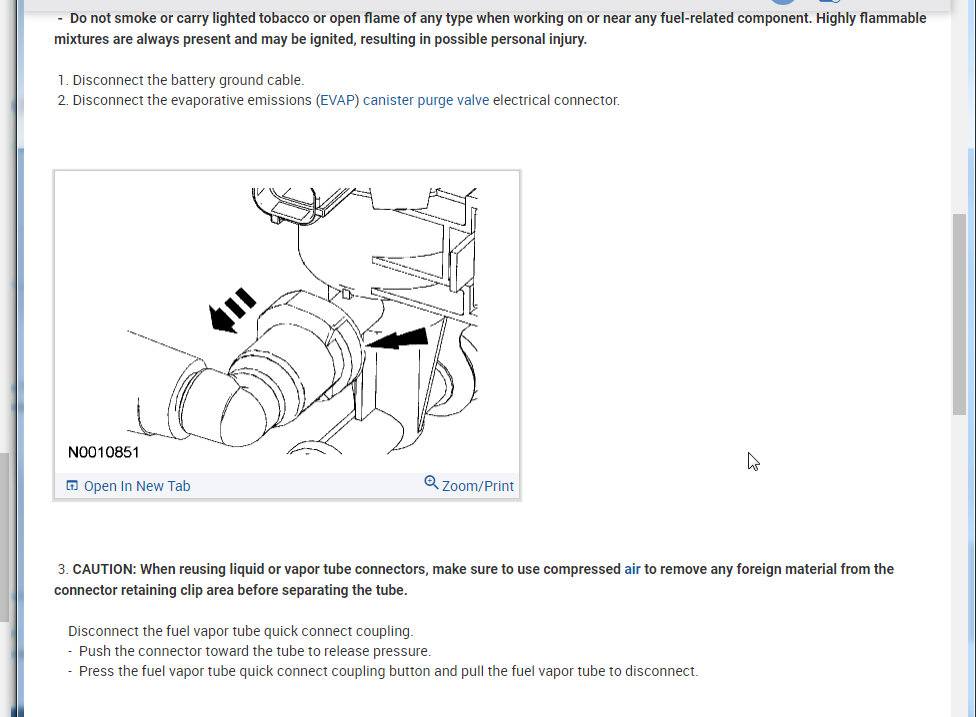 - Do not smoke or carry lighted tobacco or open flame of any type when working on or near any fuel-related component. Highly flammable mixtures are always present and may be ignited, resulting in possible personal injury.

1. Disconnect the battery ground cable.
2. Disconnect the evaporative emissions (EVAP) canister purge valve electrical connector.

N0010851

Open In New Tab

Zoom/Print

3. CAUTION: When reusing liquid or vapor tube connectors, make sure to use compressed air to remove any foreign material from the connector retaining clip area before separating the tube.

Disconnect the fuel vapor tube quick connect coupling.
- Push the connector toward the tube to release pressure.
- Press the fuel vapor tube quick connect coupling button and pull the fuel vapor tube to disconnect.